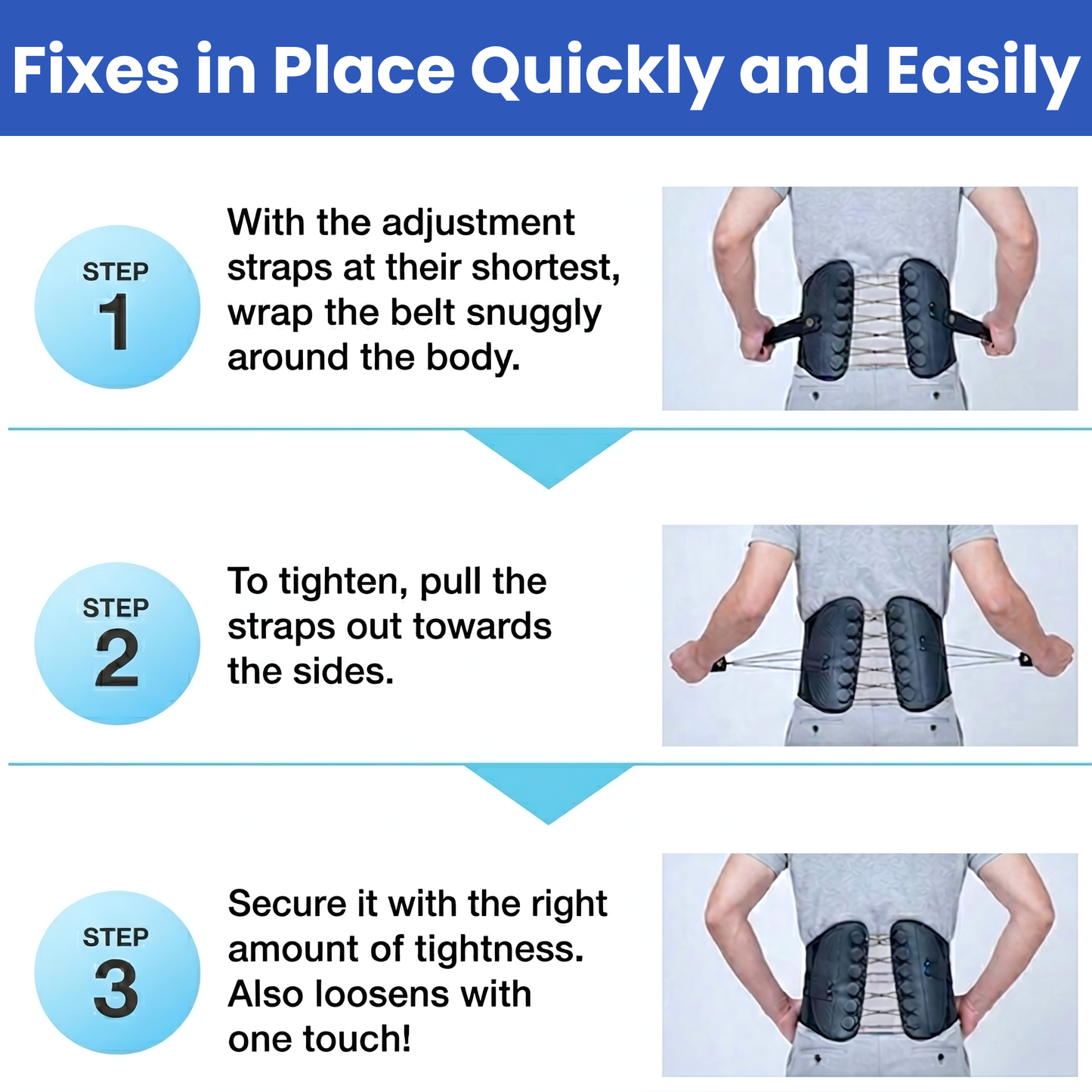 Fixes in Place Quickly and Easily

STEP
1

With the adjustment straps at their shortest, wrap the belt snuggly around the body.

STEP
2

To tighten, pull the straps out towards the sides.

STEP
3

Secure it with the right amount of tightness. Also loosens with one touch!